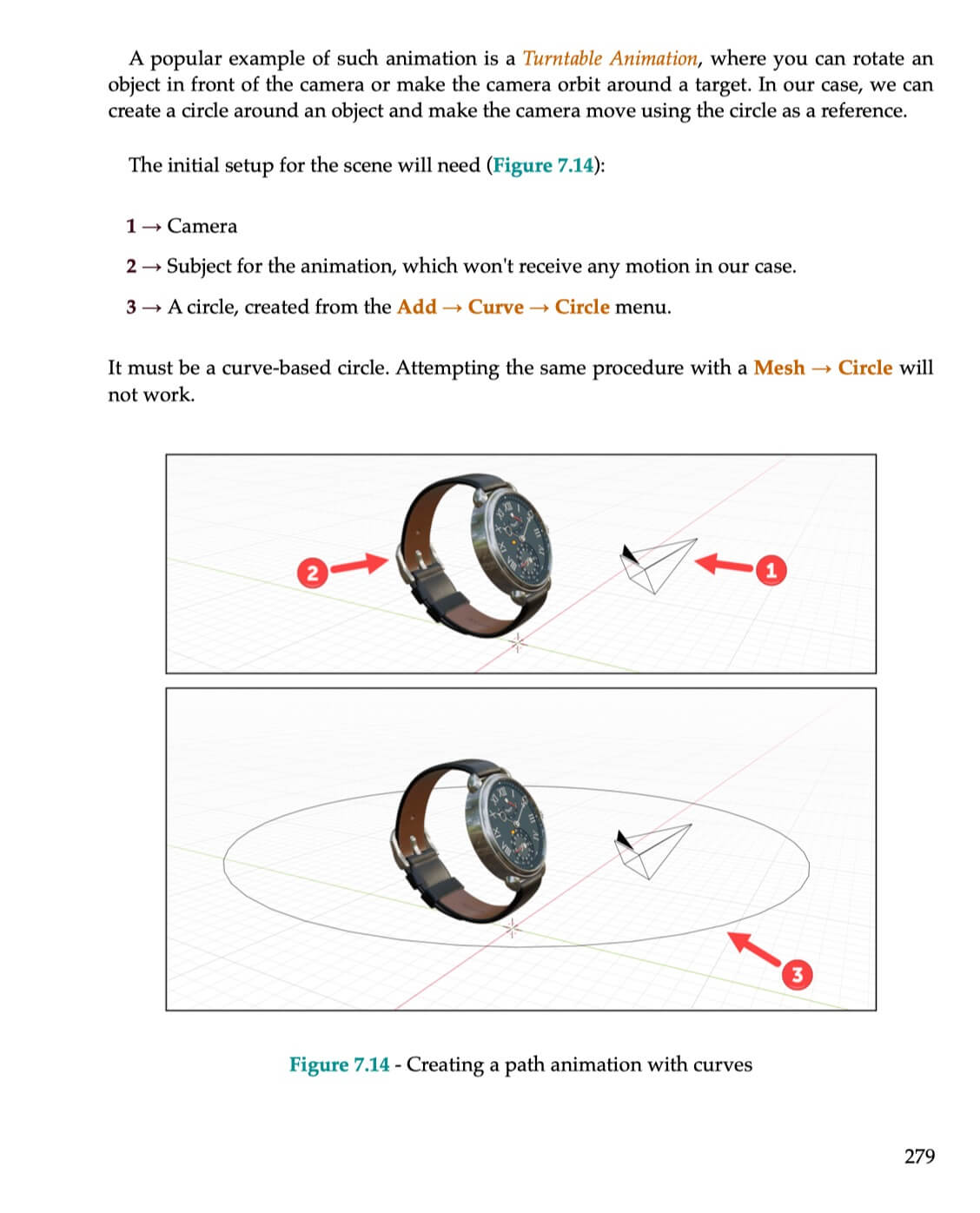 A popular example of such animation is a Turntable Animation, where you can rotate an object in front of the camera or make the camera orbit around a target. In our case, we can create a circle around an object and make the camera move using the circle as a reference.

The initial setup for the scene will need (Figure 7.14):

1 → Camera

2 → Subject for the animation, which won't receive any motion in our case.

3 → A circle, created from the Add → Curve → Circle menu.

It must be a curve-based circle. Attempting the same procedure with a Mesh → Circle will not work.

2

1

3

Figure 7.14 - Creating a path animation with curves

279