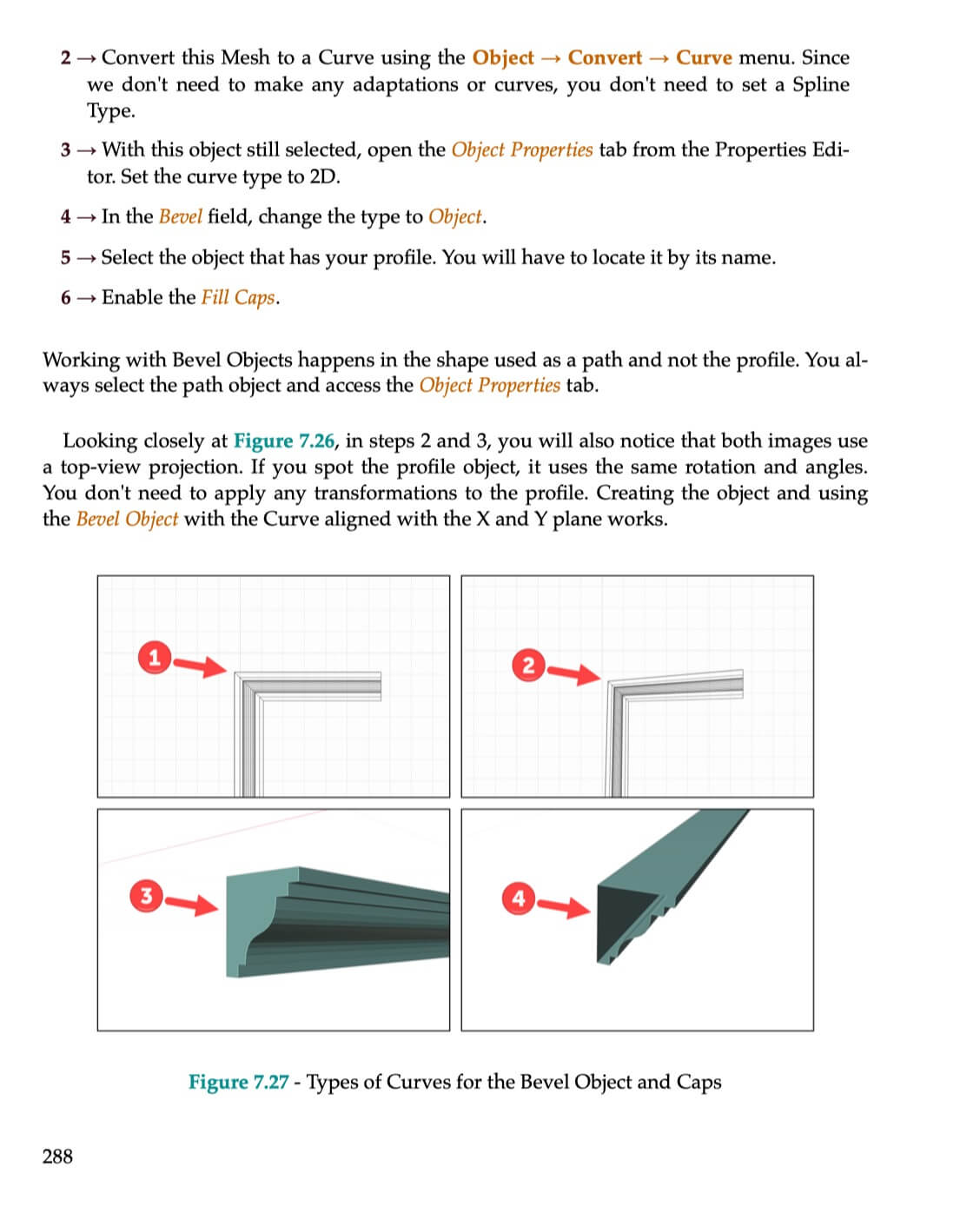 2 → Convert this Mesh to a Curve using the Object → Convert → Curve menu. Since we don't need to make any adaptations or curves, you don't need to set a Spline Type.

3 → With this object still selected, open the Object Properties tab from the Properties Editor. Set the curve type to 2D.

4 → In the Bevel field, change the type to Object.

5 → Select the object that has your profile. You will have to locate it by its name.

6 → Enable the Fill Caps.

Working with Bevel Objects happens in the shape used as a path and not the profile. You always select the path object and access the Object Properties tab.

Looking closely at Figure 7.26, in steps 2 and 3, you will also notice that both images use a top-view projection. If you spot the profile object, it uses the same rotation and angles. You don't need to apply any transformations to the profile. Creating the object and using the Bevel Object with the Curve aligned with the X and Y plane works.

1

2

3

4

Figure 7.27 - Types of Curves for the Bevel Object and Caps

288