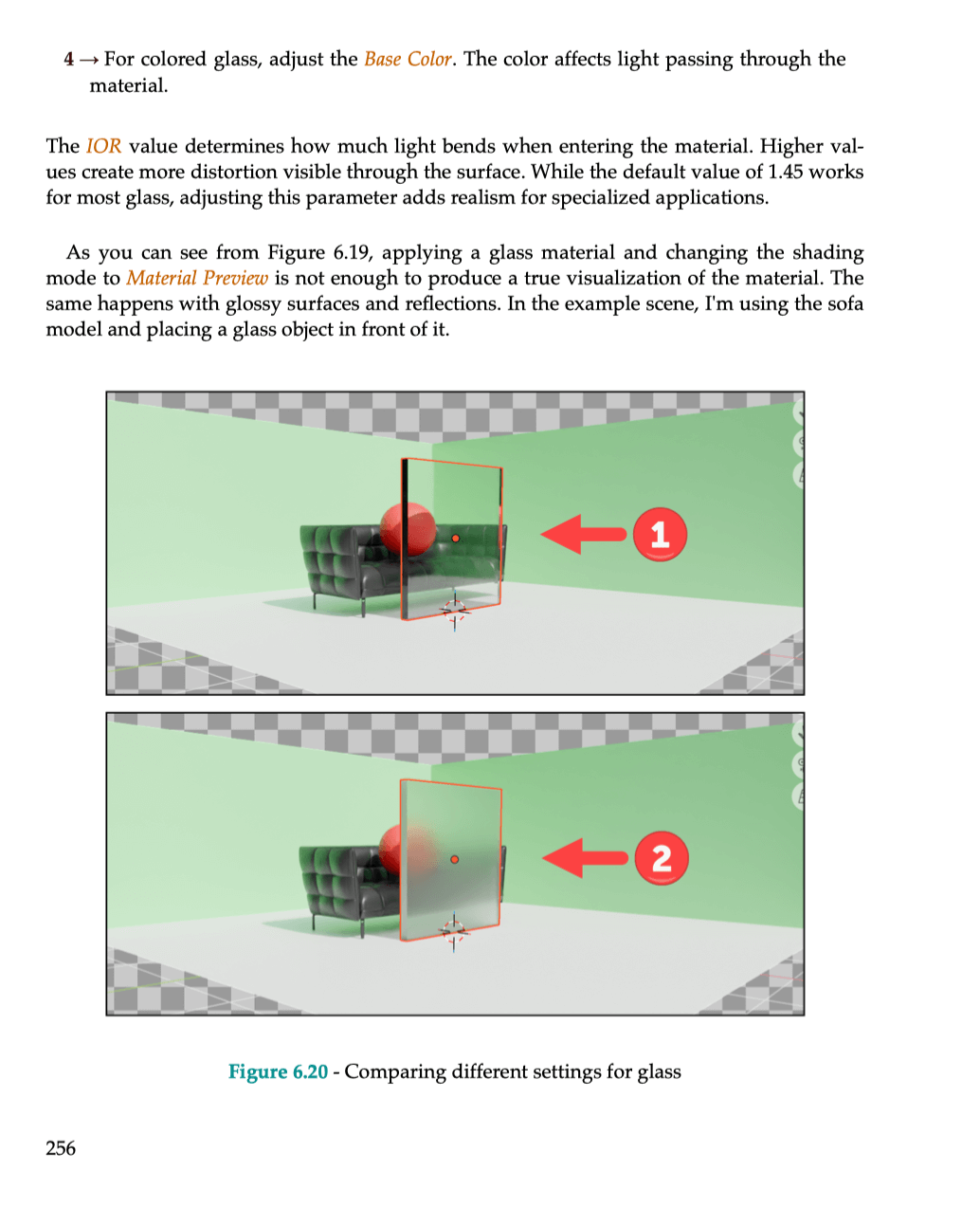 4 → For colored glass, adjust the Base Color. The color affects light passing through the material.

The IOR value determines how much light bends when entering the material. Higher values create more distortion visible through the surface. While the default value of 1.45 works for most glass, adjusting this parameter adds realism for specialized applications.

As you can see from Figure 6.19, applying a glass material and changing the shading mode to Material Preview is not enough to produce a true visualization of the material. The same happens with glossy surfaces and reflections. In the example scene, I'm using the sofa model and placing a glass object in front of it.

1

2

Figure 6.20 - Comparing different settings for glass

256